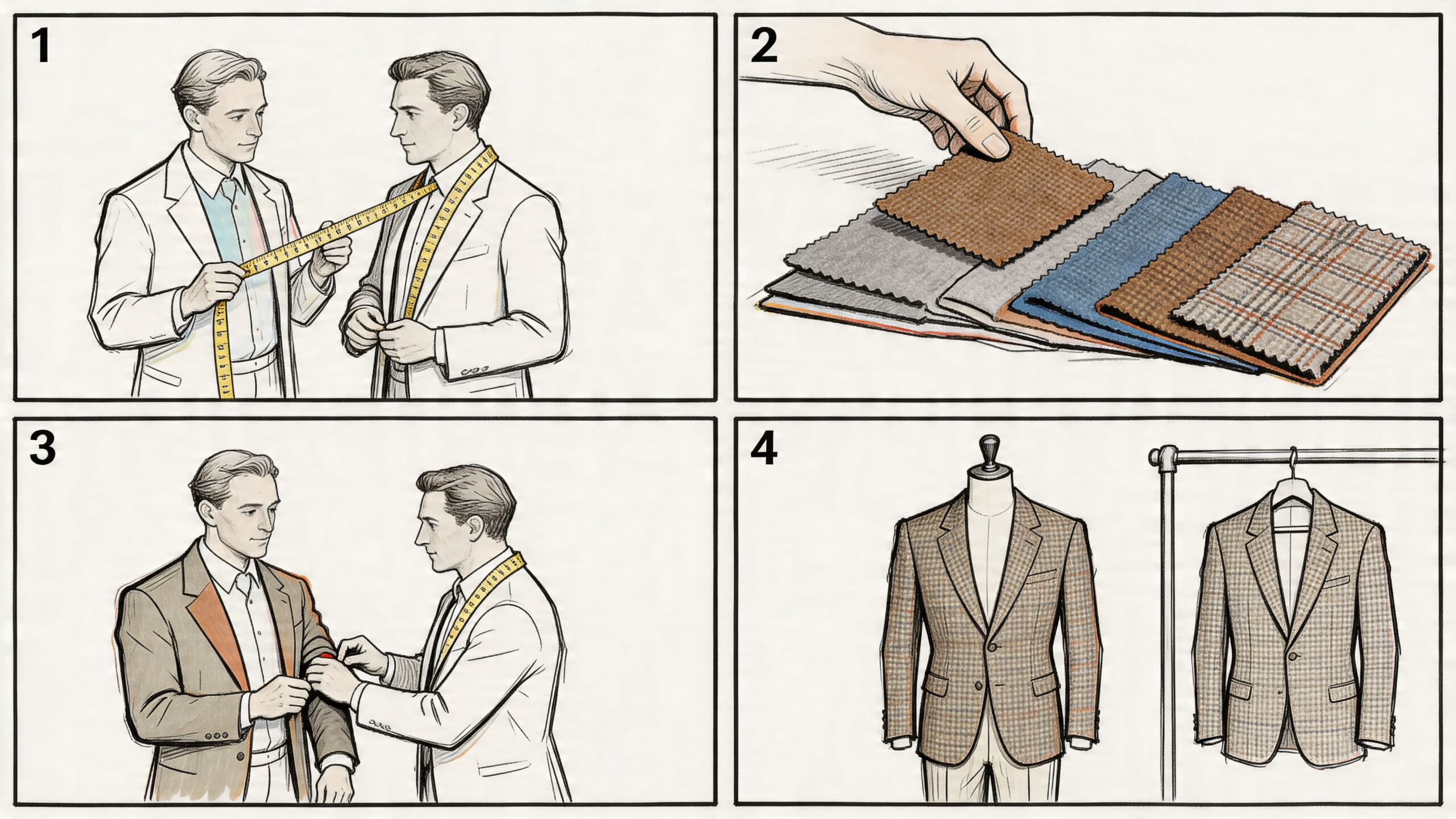 1

2

3

4