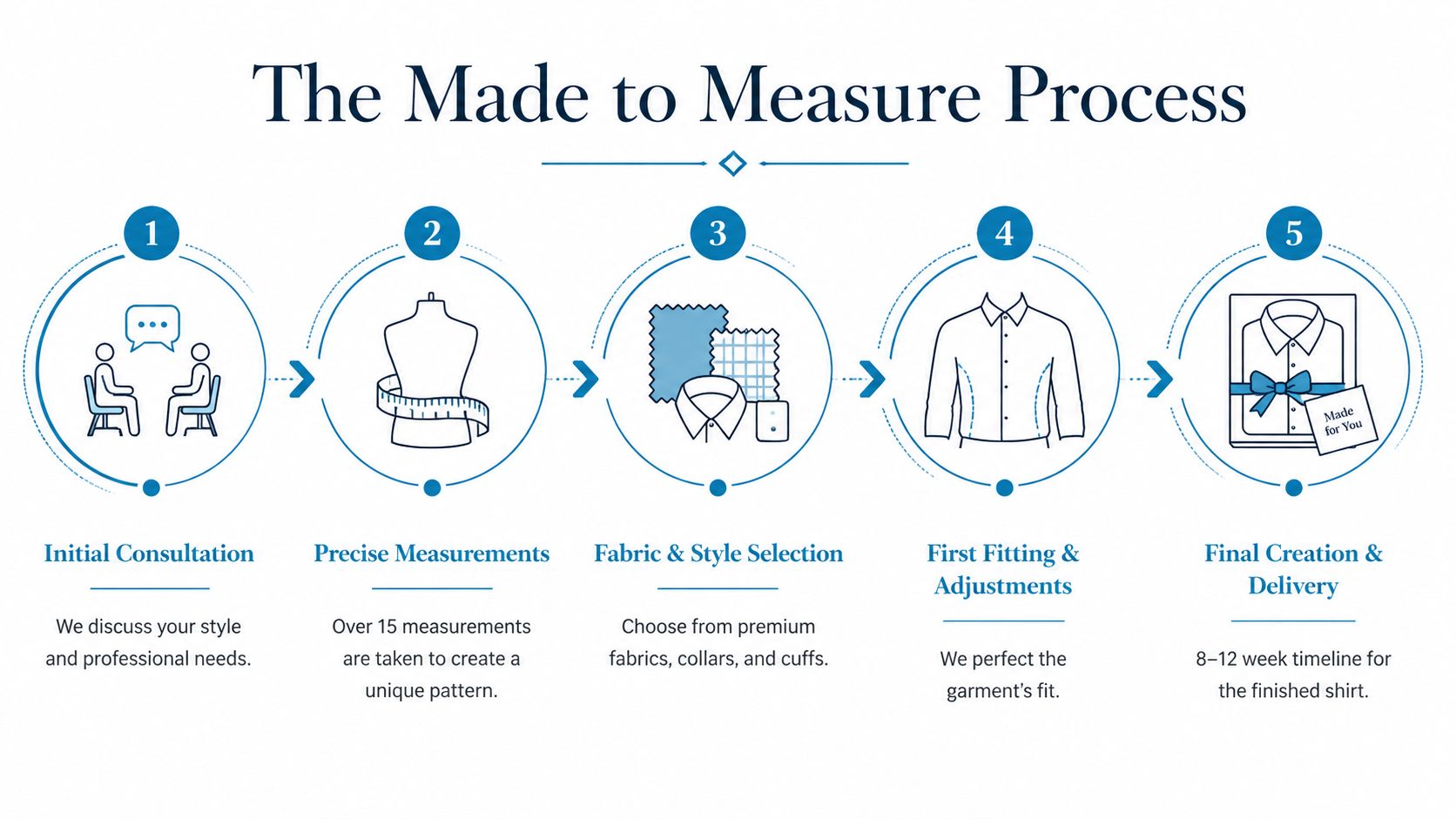 The Made to Measure Process

1

Initial Consultation

We discuss your style and professional needs.

2

Precise Measurements

Over 15 measurements are taken to create a unique pattern.

3

Fabric & Style Selection

Choose from premium fabrics, collars, and cuffs.

4

First Fitting & Adjustments

We perfect the garment's fit.

5

Made for You

Final Creation & Delivery

8–12 week timeline for the finished shirt.