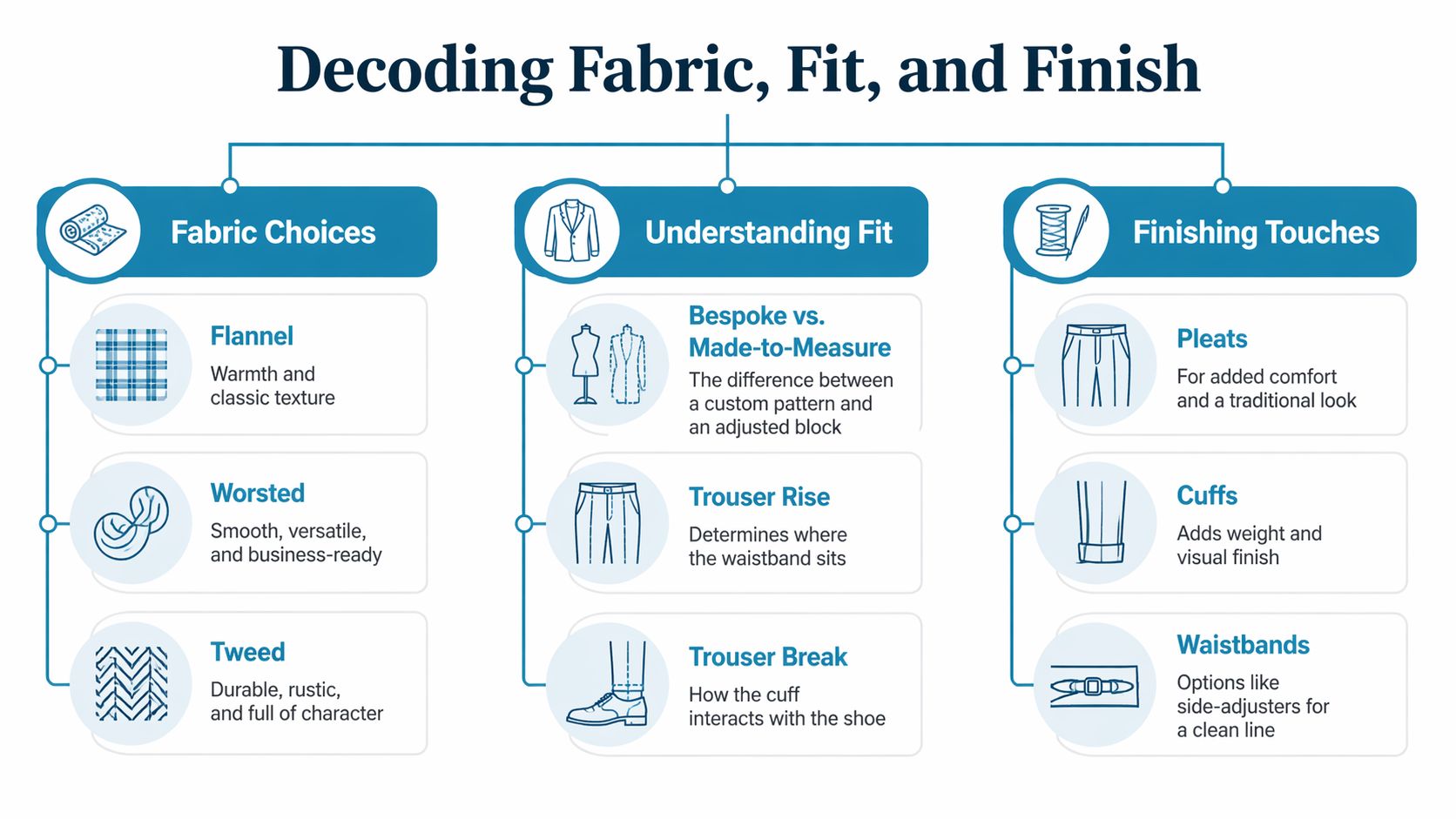 Decoding Fabric, Fit, and Finish

Fabric Choices

Flannel
Warmth and classic texture

Worsted
Smooth, versatile, and business-ready

Tweed
Durable, rustic, and full of character

Understanding Fit

Bespoke vs. Made-to-Measure
The difference between a custom pattern and an adjusted block

Trouser Rise
Determines where the waistband sits

Trouser Break
How the cuff interacts with the shoe

Finishing Touches

Pleats
For added comfort and a traditional look

Cuffs
Adds weight and visual finish

Waistbands
Options like side-adjusters for a clean line