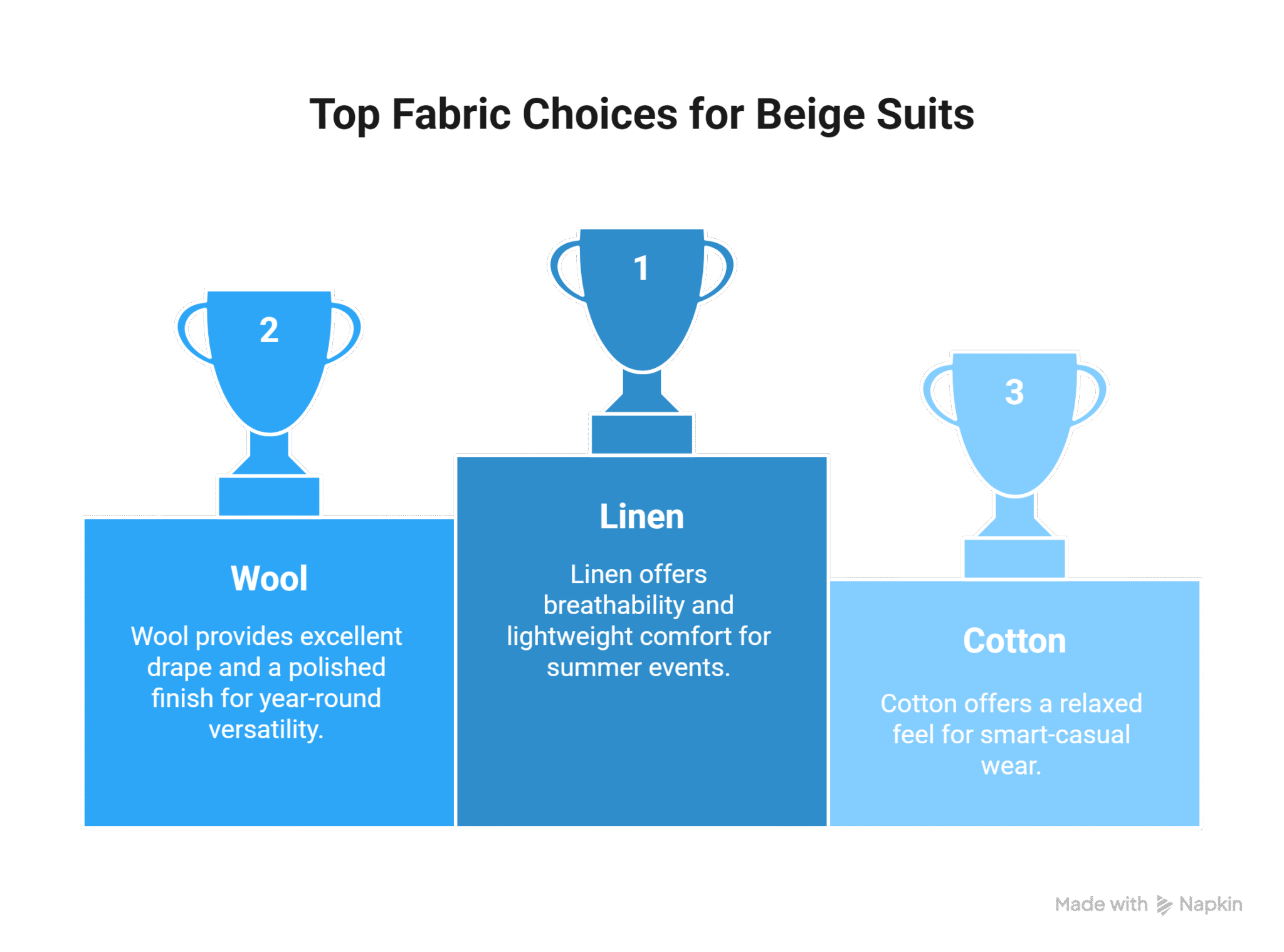 Top Fabric Choices for Beige Suits

2

Wool

Wool provides excellent drape and a polished finish for year-round versatility.

1

Linen

Linen offers breathability and lightweight comfort for summer events.

3

Cotton

Cotton offers a relaxed feel for smart-casual wear.

Made with Napkin