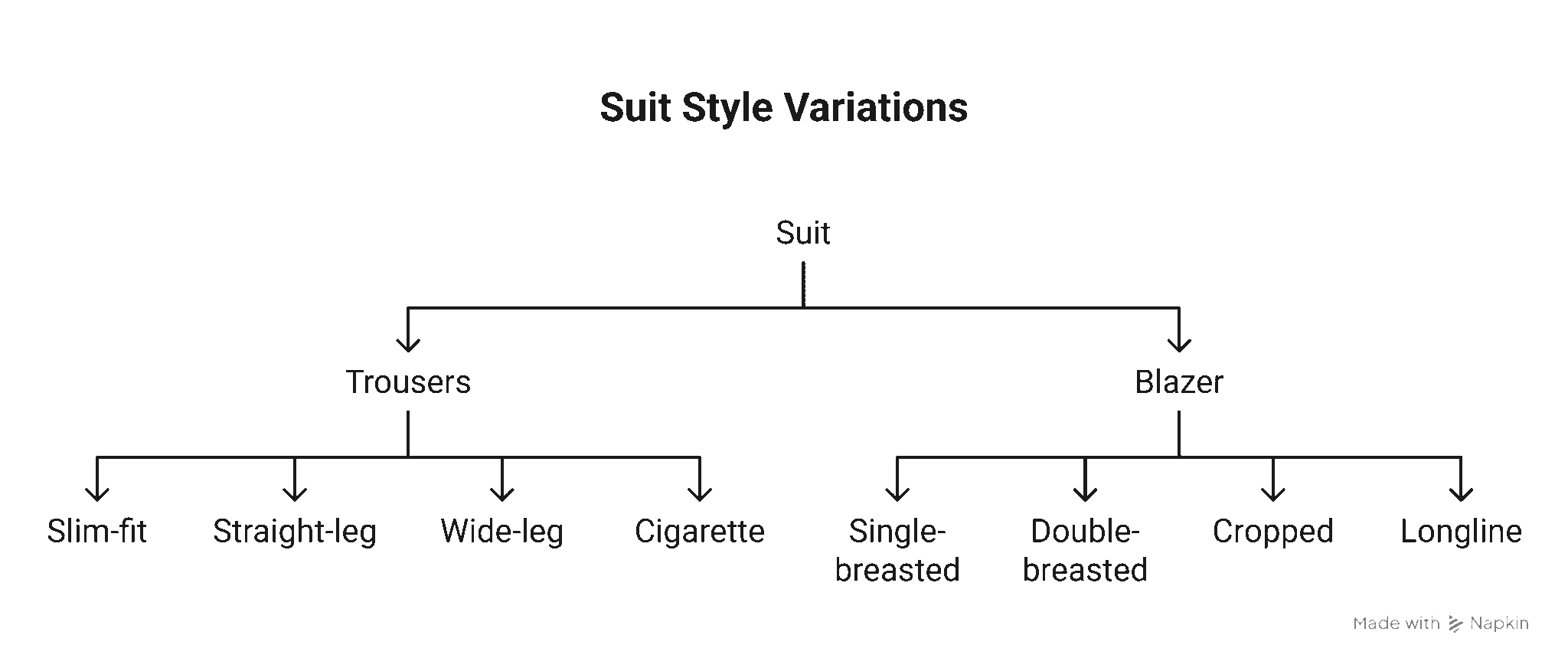 Suit Style Variations

Suit

Trousers

Blazer

Slim-fit

Straight-leg

Wide-leg

Cigarette

Single-breasted

Double-breasted

Cropped

Longline

Made with Napkin