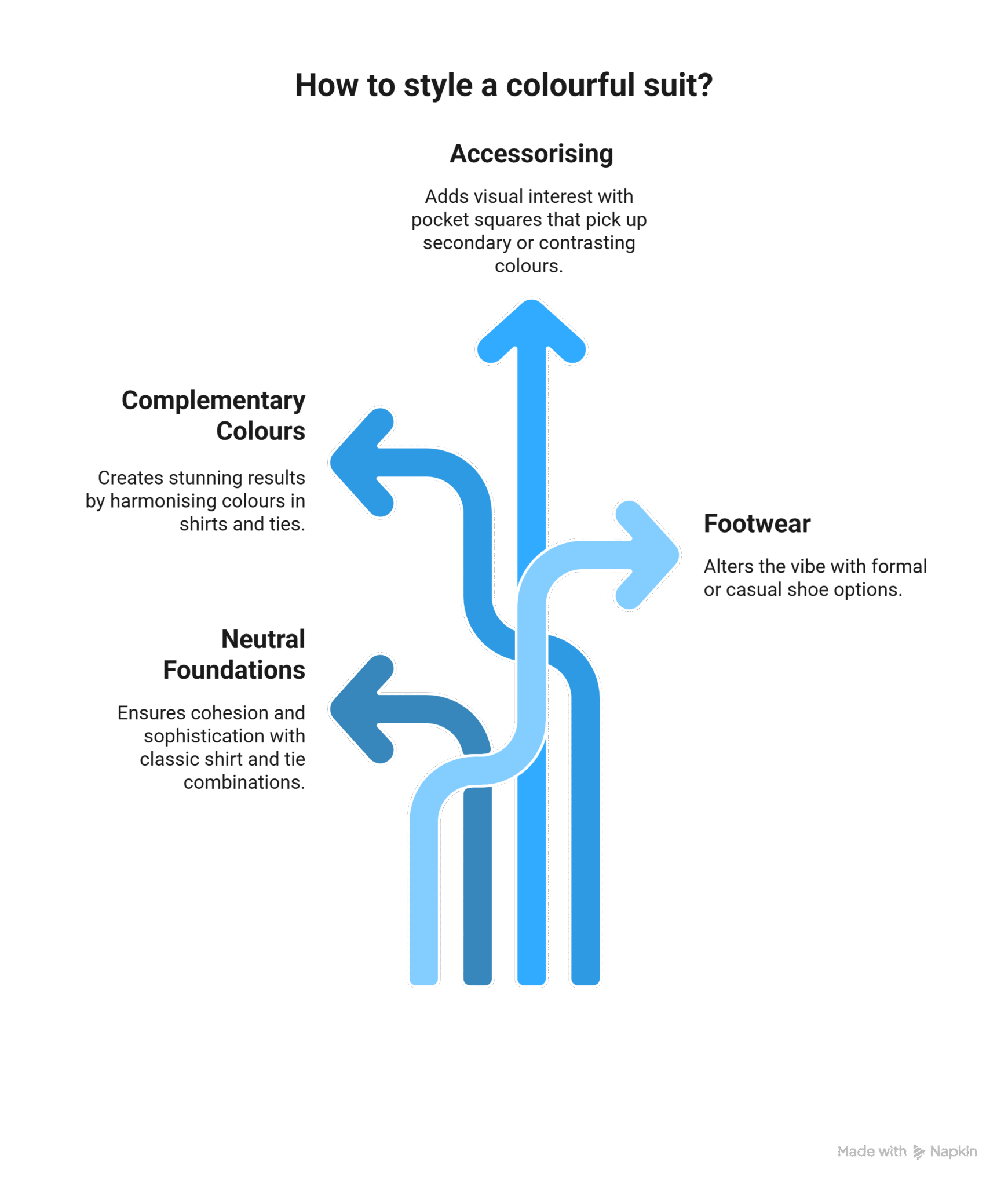 How to style a colourful suit?

Accessorising

Adds visual interest with pocket squares that pick up secondary or contrasting colours.

Complementary Colours

Creates stunning results by harmonising colours in shirts and ties.

Footwear

Alters the vibe with formal or casual shoe options.

Neutral Foundations

Ensures cohesion and sophistication with classic shirt and tie combinations.

Made with Napkin